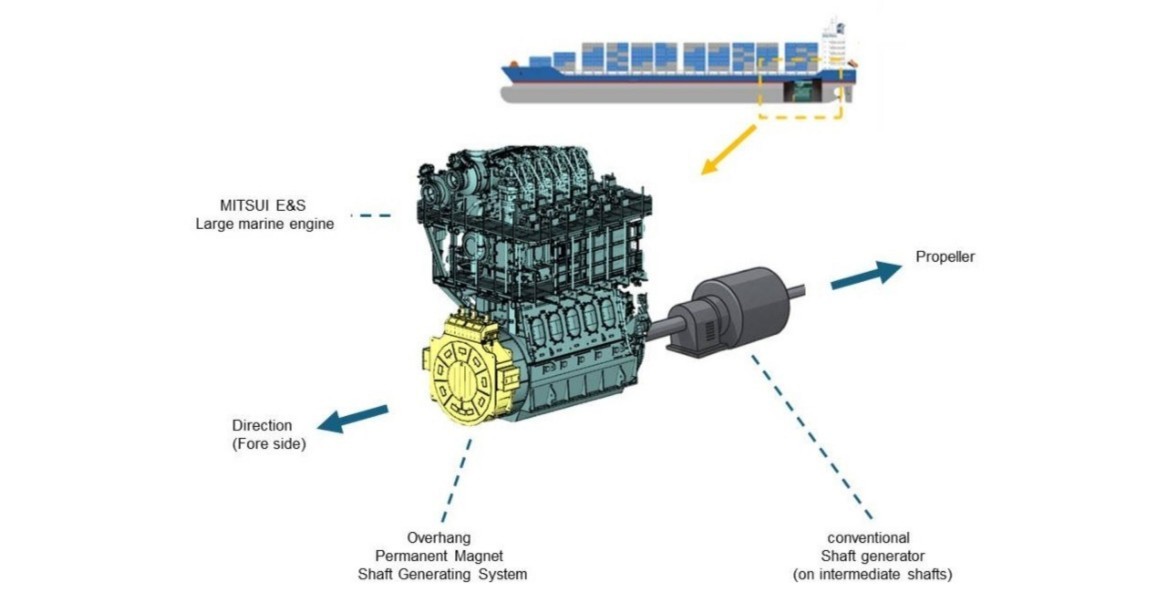 MITSUI E&S
Large marine engine

Propeller

Direction
(Fore side)

Overhang
Permanent Magnet
Shaft Generating System

conventional
Shaft generator
(on intermediate shafts)